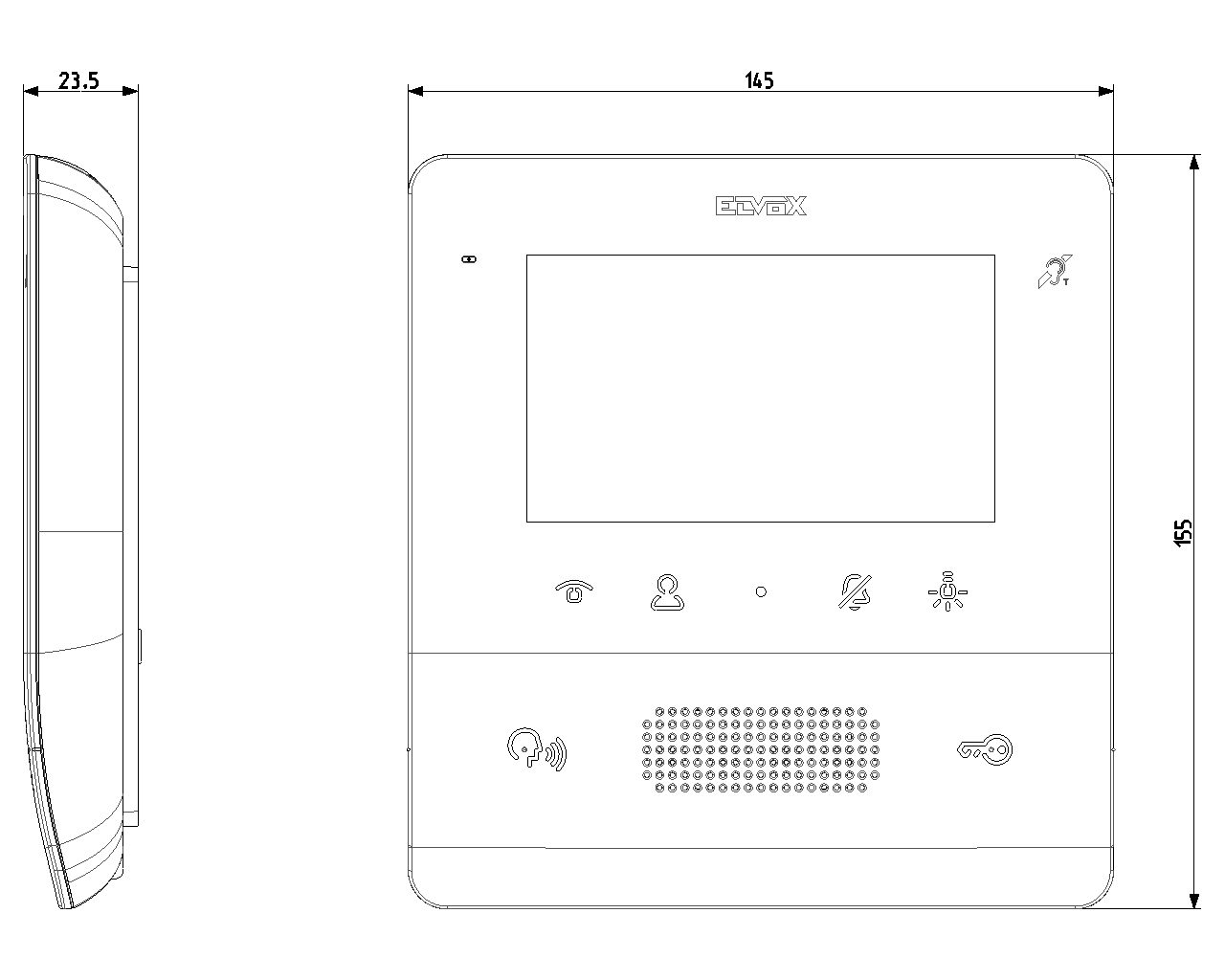 23.5

145

ELVOX

T

155